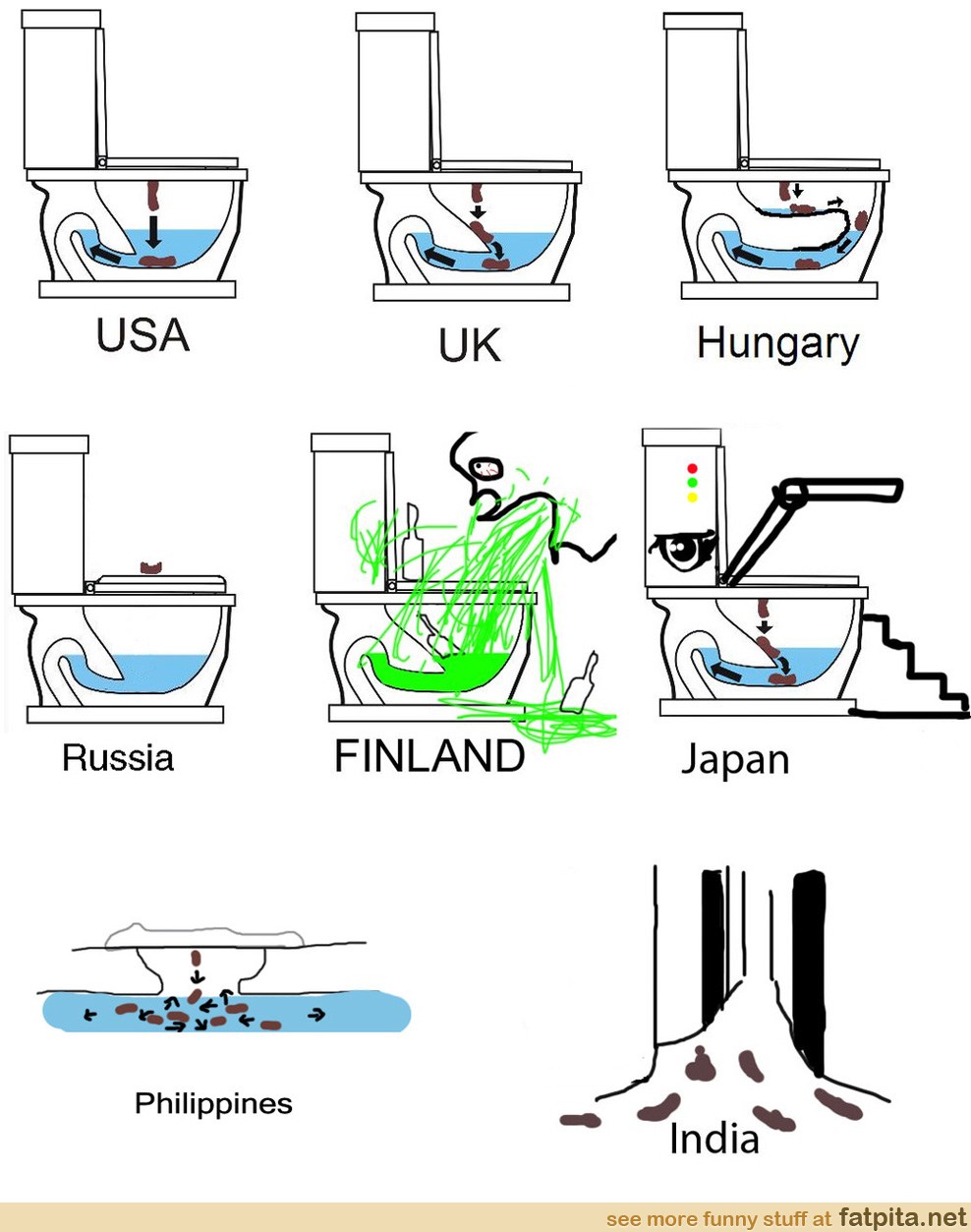 USA

UK

Hungary

Russia

FINLAND

Japan

Philippines

India

see more funny stuff at fatpita.net